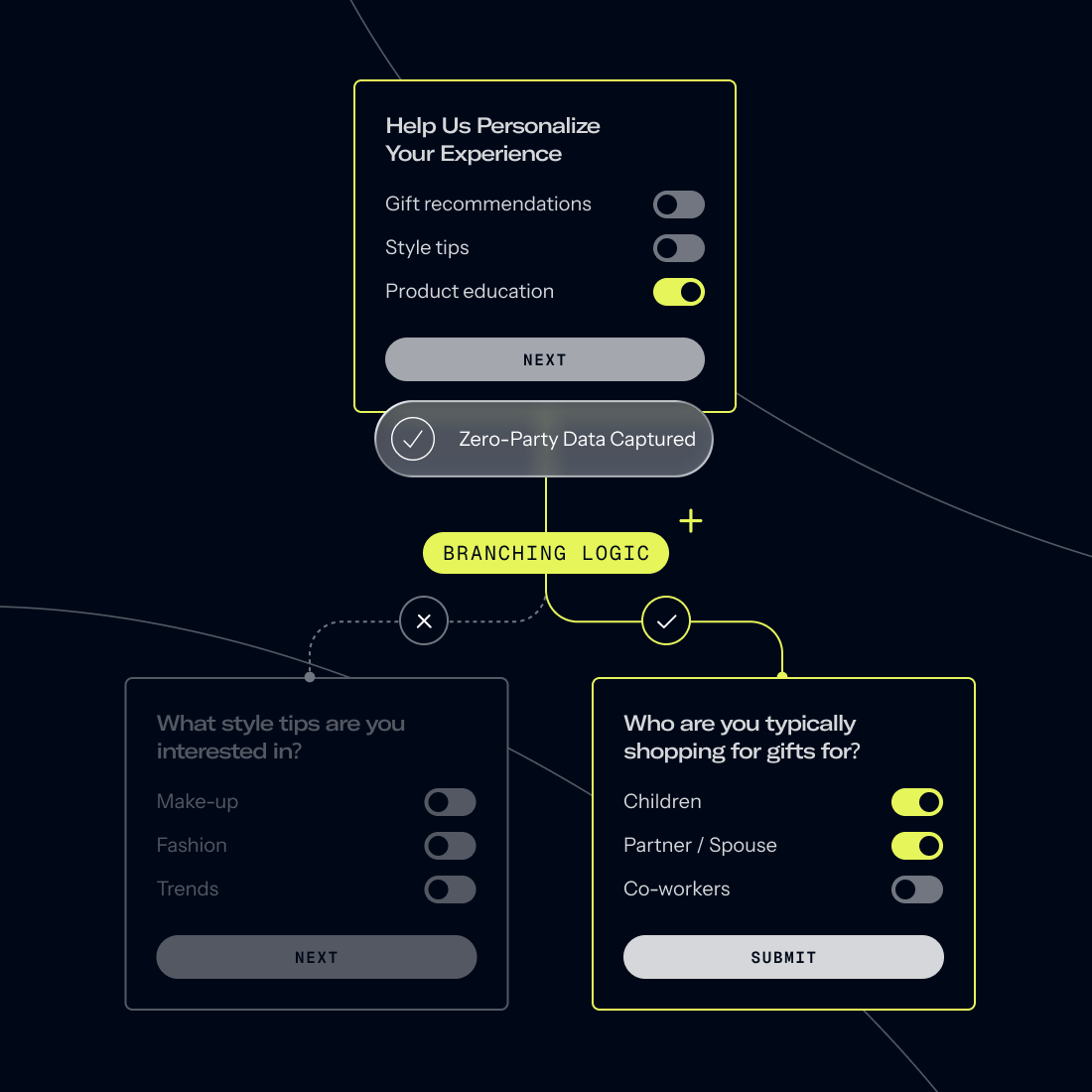 Help Us Personalize Your Experience

Gift recommendations

Style tips

Product education

NEXT

Zero-Party Data Captured

BRANCHING LOGIC

What style tips are you interested in?

Make-up

Fashion

Trends

NEXT

Who are you typically shopping for gifts for?

Children

Partner / Spouse

Co-workers

SUBMIT